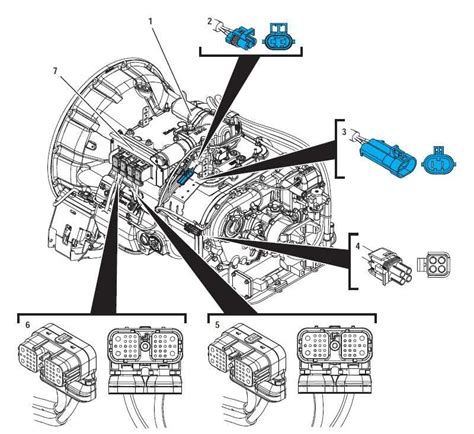 1
2
7
3
4
6
5