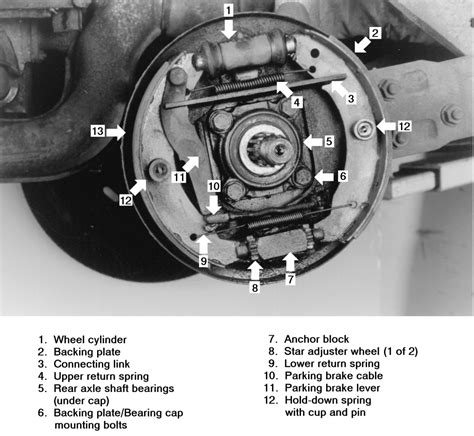 1
2
3
4
5
6
7
8
9
10
11
12
12
13

1. Wheel cylinder
2. Backing plate
3. Connecting link
4. Upper return spring
5. Rear axle shaft bearings (under cap)
6. Backing plate/Bearing cap mounting bolts

7. Anchor block
8. Star adjuster wheel (1 of 2)
9. Lower return spring
10. Parking brake cable
11. Parking brake lever
12. Hold-down spring with cup and pin