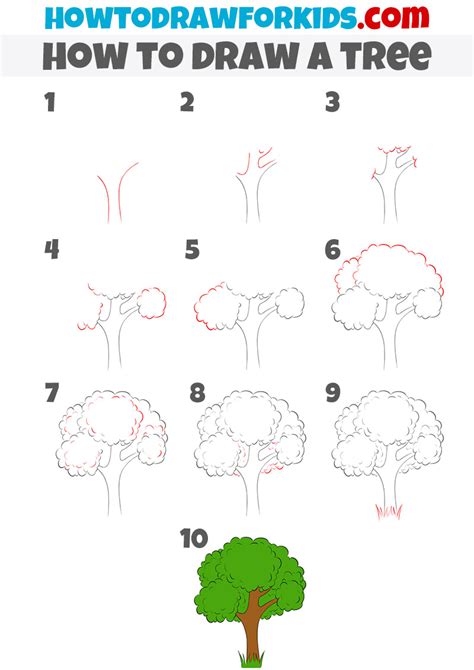 HOWTODRAWFORKIDS.com
HOW TO DRAW A TREE

1

2

3

4

5

6

7

8

9

10