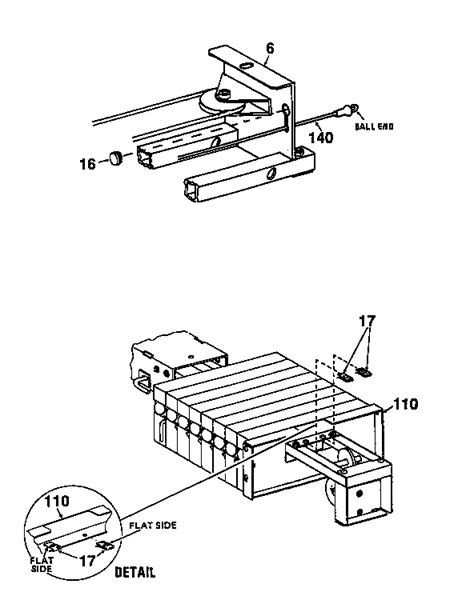 6
BALL END
140
16

17
110
110
FLAT SIDE
FLAT SIDE
17
DETAIL