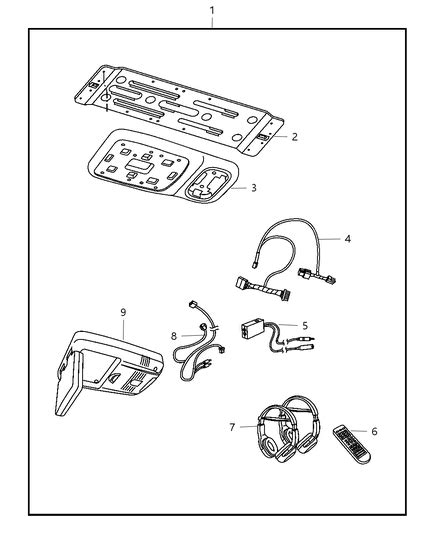 1
2
3
4
9
8
5
7
6