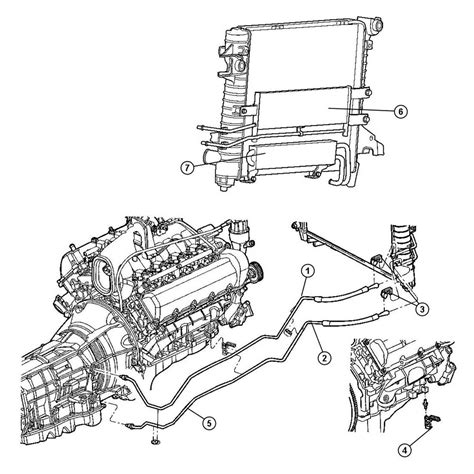 6
7
1
3
2
5
4