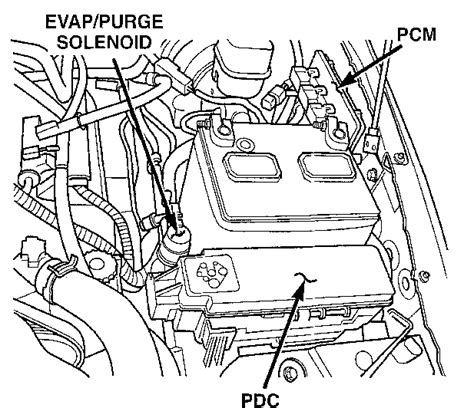 EVAP/PURGE SOLENOID

PCM

PDC