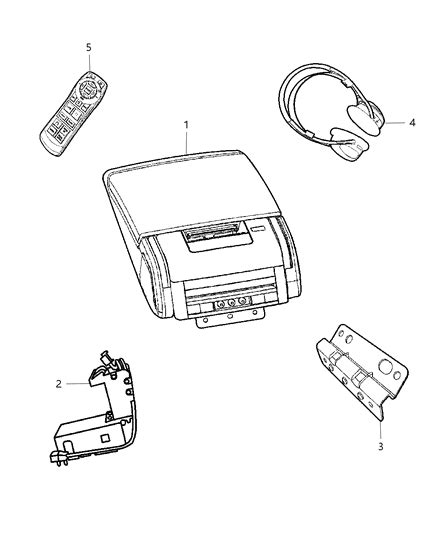 5
1
4
2
3