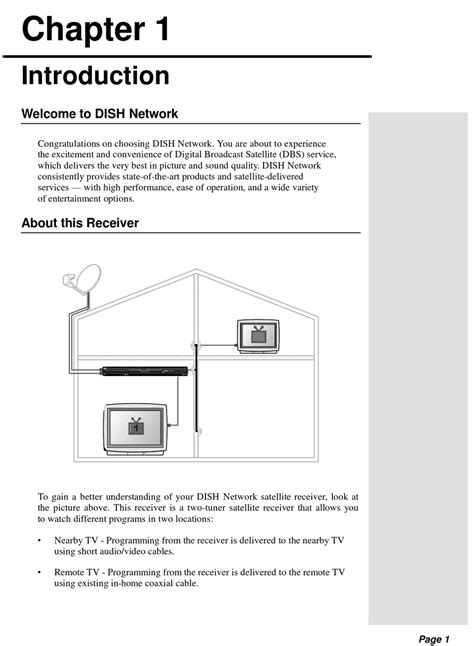 Chapter 1

Introduction

Welcome to DISH Network

Congratulations on choosing DISH Network. You are about to experience the excitement and convenience of Digital Broadcast Satellite (DBS) service, which delivers the very best in picture and sound quality. DISH Network consistently provides state-of-the-art products and satellite-delivered services — with high performance, ease of operation, and a wide variety of entertainment options.

About this Receiver

1

To gain a better understanding of your DISH Network satellite receiver, look at the picture above. This receiver is a two-tuner satellite receiver that allows you to watch different programs in two locations:

• Nearby TV - Programming from the receiver is delivered to the nearby TV using short audio/video cables.

• Remote TV - Programming from the receiver is delivered to the remote TV using existing in-home coaxial cable.

Page 1