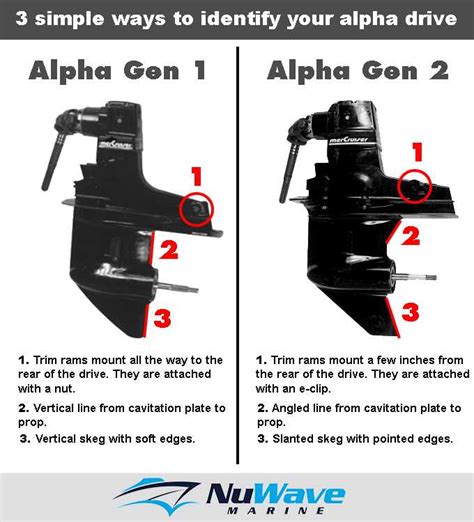 3 simple ways to identify your alpha drive

Alpha Gen 1

merCruiser

1

2

3

1. Trim rams mount all the way to the rear of the drive. They are attached with a nut.

2. Vertical line from cavitation plate to prop.

3. Vertical skeg with soft edges.

Alpha Gen 2

merCruiser

1

2

3

1. Trim rams mount a few inches from the rear of the drive. They are attached with an e-clip.

2. Angled line from cavitation plate to prop.

3. Slanted skeg with pointed edges.

NuWave MARINE