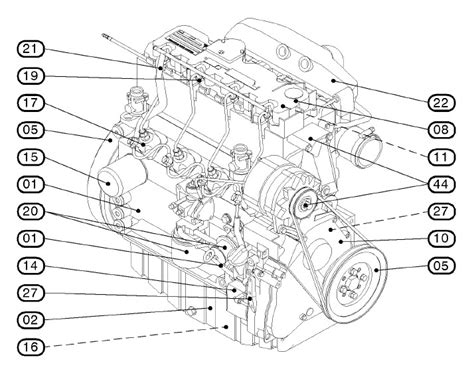 21
19
17
05
15
01
20
01
14
27
02
16
22
08
11
44
27
10
05