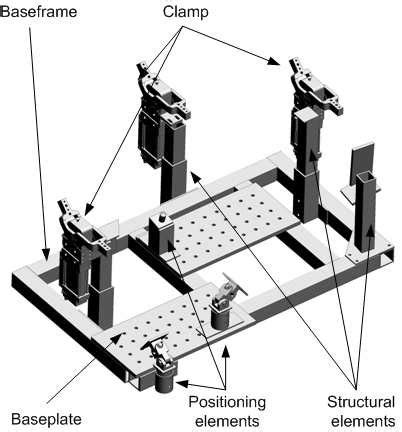 Baseframe

Clamp

Baseplate

Positioning elements

Structural elements