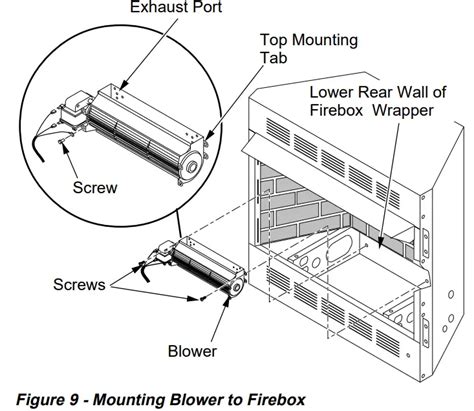 Exhaust Port

Top Mounting Tab

Lower Rear Wall of Firebox Wrapper

Screw

Screws

Blower

Figure 9 - Mounting Blower to Firebox