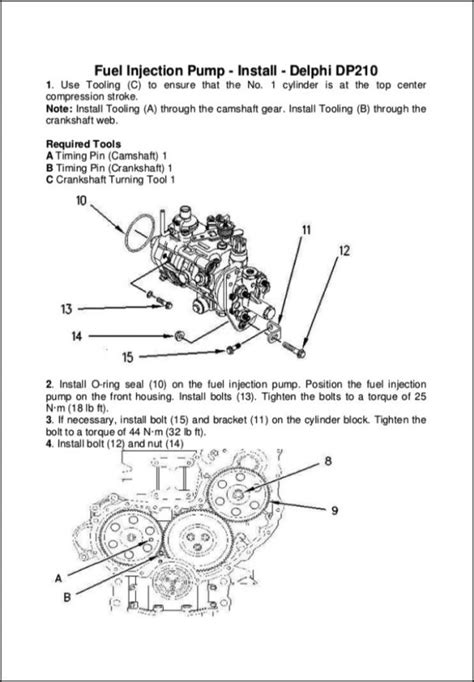 Fuel Injection Pump - Install - Delphi DP210

1. Use Tooling (C) to ensure that the No. 1 cylinder is at the top center compression stroke.

Note: Install Tooling (A) through the camshaft gear. Install Tooling (B) through the crankshaft web.

Required Tools
A Timing Pin (Camshaft) 1
B Timing Pin (Crankshaft) 1
C Crankshaft Turning Tool 1

10
11
12
13
14
15

2. Install O-ring seal (10) on the fuel injection pump. Position the fuel injection pump on the front housing. Install bolts (13). Tighten the bolts to a torque of 25 N·m (18 lb ft).

3. If necessary, install bolt (15) and bracket (11) on the cylinder block. Tighten the bolt to a torque of 44 N·m (32 lb ft).

4. Install bolt (12) and nut (14)

8
9
A
B