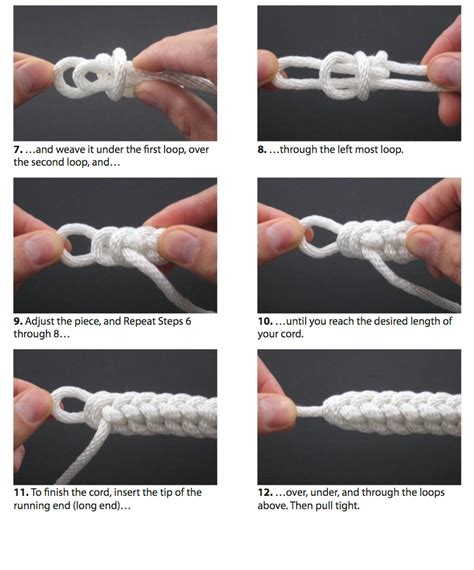 7. …and weave it under the first loop, over the second loop, and…

8. …through the left most loop.

9. Adjust the piece, and Repeat Steps 6 through 8…

10. …until you reach the desired length of your cord.

11. To finish the cord, insert the tip of the running end (long end)…

12. …over, under, and through the loops above. Then pull tight.