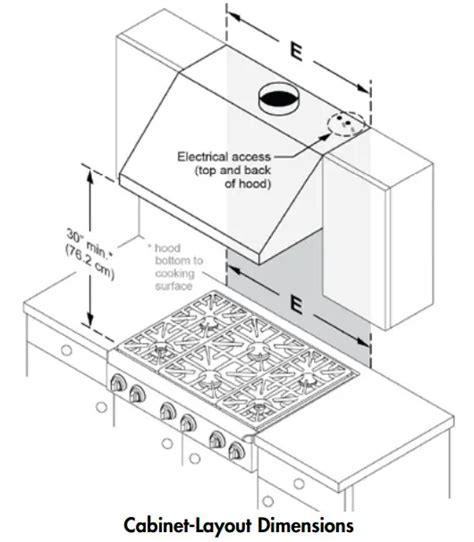 E

Electrical access (top and back of hood)

30" min.* (76.2 cm)

* hood bottom to cooking surface

E

Cabinet-Layout Dimensions