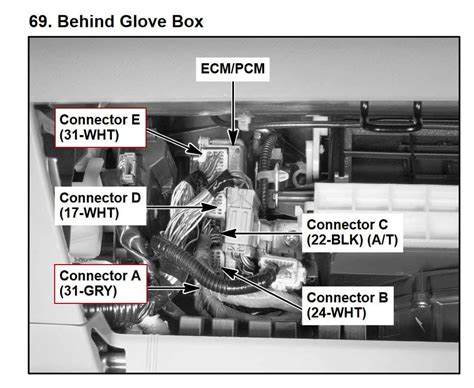 69. Behind Glove Box

ECM/PCM

Connector E
(31-WHT)

Connector D
(17-WHT)

Connector C
(22-BLK) (A/T)

Connector A
(31-GRY)

Connector B
(24-WHT)