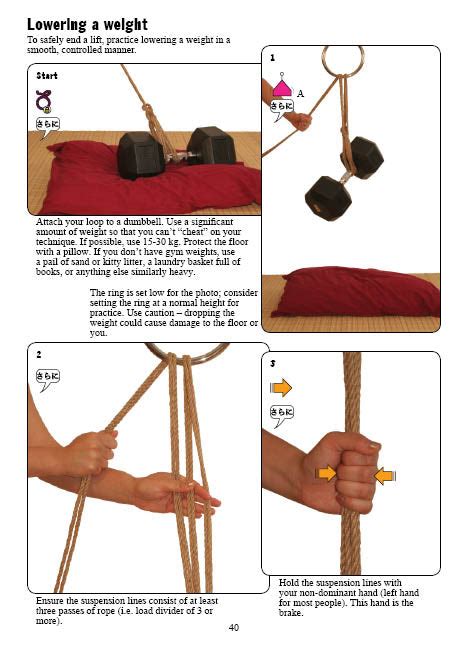 Lowering a weight

To safely end a lift, practice lowering a weight in a smooth, controlled manner.

Start

さらに

Attach your loop to a dumbbell. Use a significant amount of weight so that you can't "cheat" on your technique. If possible, use 15-30 kg. Protect the floor with a pillow. If you don't have gym weights, use a pail of sand or kitty litter, a laundry basket full of books, or anything else similarly heavy.

The ring is set low for the photo; consider setting the ring at a normal height for practice. Use caution – dropping the weight could cause damage to the floor or you.

1

A

さらに

2

さらに

Ensure the suspension lines consist of at least three passes of rope (i.e. load divider of 3 or more).

3

さらに

Hold the suspension lines with your non-dominant hand (left hand for most people). This hand is the brake.

40