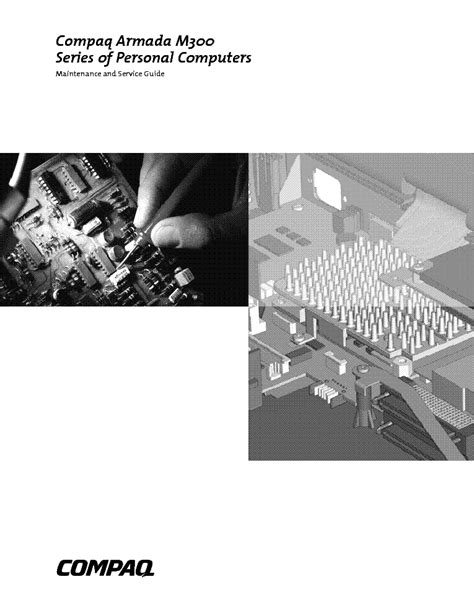 Compaq Armada M300
Series of Personal Computers

Maintenance and Service Guide

COMPAQ