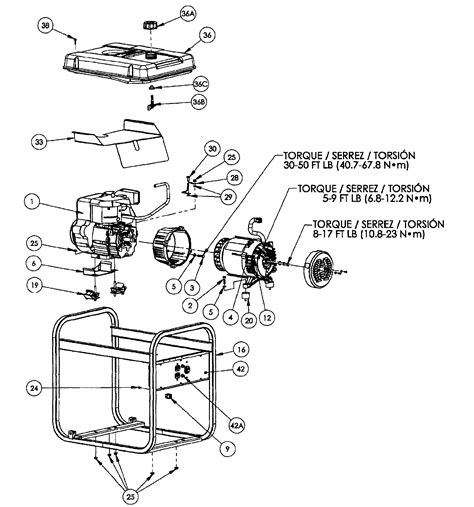 38
36A
36
36C
36B
33
30
25
28
29
TORQUE / SERREZ / TORSIÓN
30-50 FT LB (40.7-67.8 N•m)
TORQUE / SERREZ / TORSIÓN
5-9 FT LB (6.8-12.2 N•m)
TORQUE / SERREZ / TORSIÓN
8-17 FT LB (10.8-23 N•m)
1
25
6
19
5
3
2
5
4
20
12
16
42
24
42A
9
25