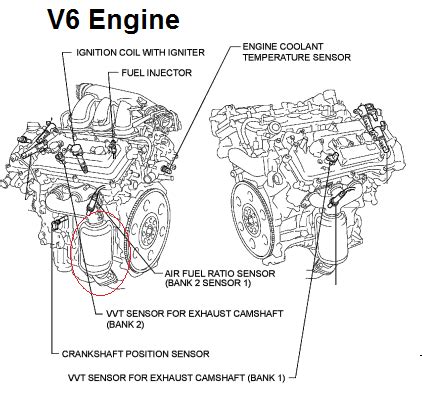 V6 Engine

IGNITION COIL WITH IGNITER

FUEL INJECTOR

ENGINE COOLANT TEMPERATURE SENSOR

AIR FUEL RATIO SENSOR (BANK 2 SENSOR 1)

VVT SENSOR FOR EXHAUST CAMSHAFT (BANK 2)

CRANKSHAFT POSITION SENSOR

VVT SENSOR FOR EXHAUST CAMSHAFT (BANK 1)