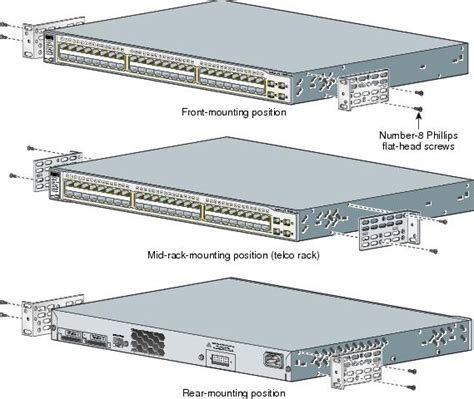 Front-mounting position

Number-8 Phillips flat-head screws

Mid-rack-mounting position (telco rack)

Rear-mounting position