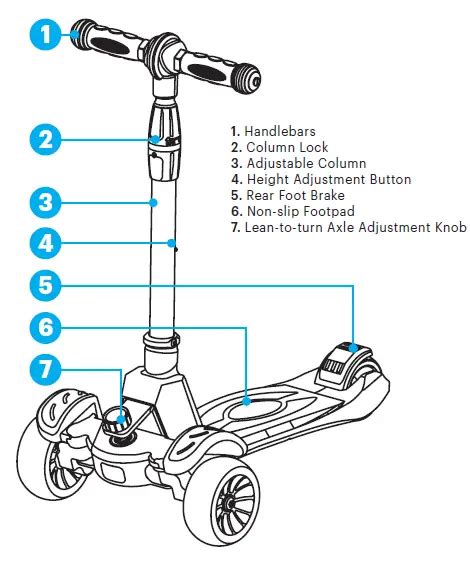 1
2
3
4
5
6
7

1. Handlebars
2. Column Lock
3. Adjustable Column
4. Height Adjustment Button
5. Rear Foot Brake
6. Non-slip Footpad
7. Lean-to-turn Axle Adjustment Knob