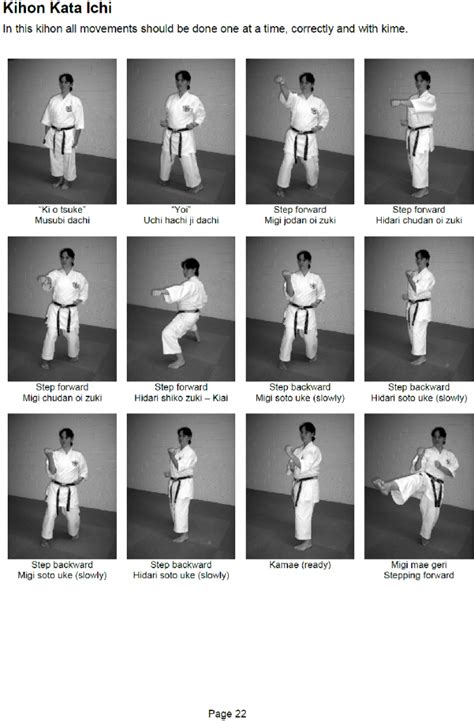 Kihon Kata Ichi

In this kihon all movements should be done one at a time, correctly and with kime.

"Ki o tsuke"
Musubi dachi

"Yoi"
Uchi hachi ji dachi

Step forward
Migi jodan oi zuki

Step forward
Hidari chudan oi zuki

Step forward
Migi chudan oi zuki

Step forward
Hidari shiko zuki – Kiai

Step backward
Migi soto uke (slowly)

Step backward
Hidari soto uke (slowly)

Step backward
Migi soto uke (slowly)

Step backward
Hidari soto uke (slowly)

Kamae (ready)

Migi mae geri
Stepping forward

Page 22