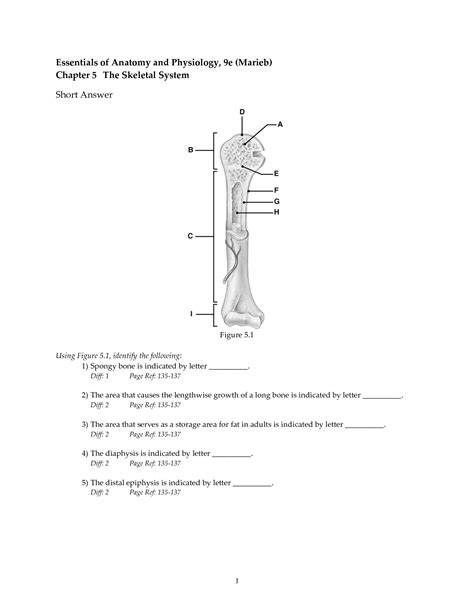 Essentials of Anatomy and Physiology, 9e (Marieb)
Chapter 5 The Skeletal System

Short Answer

D
A
B
E
F
G
H
C
I

Figure 5.1

Using Figure 5.1, identify the following:

1) Spongy bone is indicated by letter __________.
Diff: 1 Page Ref: 135-137

2) The area that causes the lengthwise growth of a long bone is indicated by letter __________.
Diff: 2 Page Ref: 135-137

3) The area that serves as a storage area for fat in adults is indicated by letter __________.
Diff: 2 Page Ref: 135-137

4) The diaphysis is indicated by letter __________.
Diff: 2 Page Ref: 135-137

5) The distal epiphysis is indicated by letter __________.
Diff: 2 Page Ref: 135-137

1