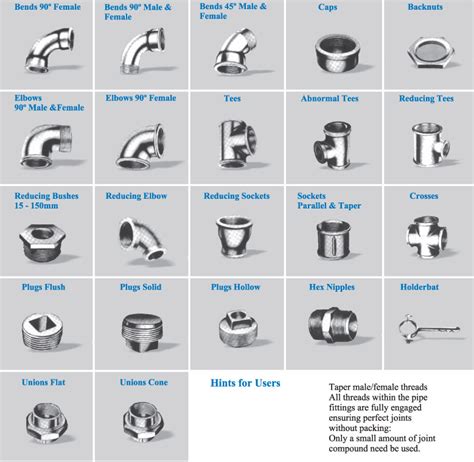 Bends 90° Female

Bends 90° Male & Female

Bends 45° Male & Female

Caps

Backnuts

Elbows 90° Male &Female

Elbows 90° Female

Tees

Abnormal Tees

Reducing Tees

Reducing Bushes 15 - 150mm

Reducing Elbow

Reducing Sockets

Sockets Parallel & Taper

Crosses

Plugs Flush

Plugs Solid

Plugs Hollow

Hex Nipples

Holderbat

Unions Flat

Unions Cone

Hints for Users

Taper male/female threads
All threads within the pipe fittings are fully engaged ensuring perfect joints without packing:
Only a small amount of joint compound need be used.