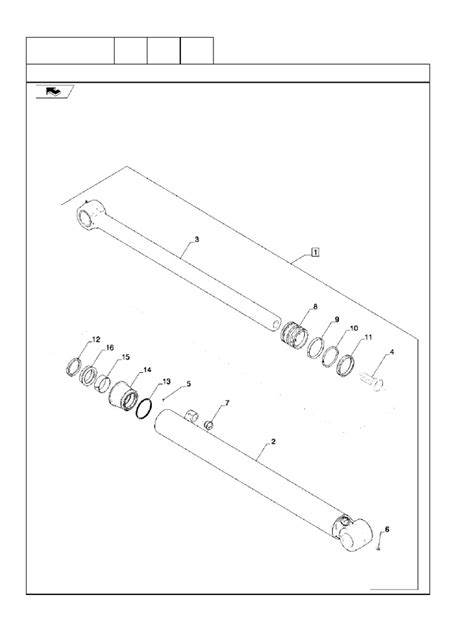 3

1

8

9

10

11

4

12

16

15

14

13

5

7

2

6