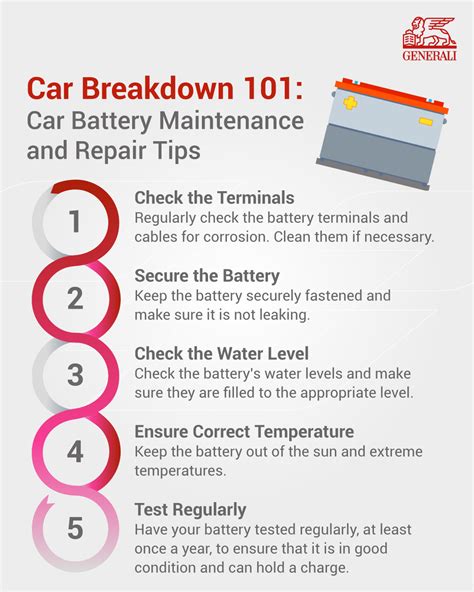 GENERALI

Car Breakdown 101:
Car Battery Maintenance and Repair Tips

1
Check the Terminals
Regularly check the battery terminals and cables for corrosion. Clean them if necessary.

2
Secure the Battery
Keep the battery securely fastened and make sure it is not leaking.

3
Check the Water Level
Check the battery's water levels and make sure they are filled to the appropriate level.

4
Ensure Correct Temperature
Keep the battery out of the sun and extreme temperatures.

5
Test Regularly
Have your battery tested regularly, at least once a year, to ensure that it is in good condition and can hold a charge.