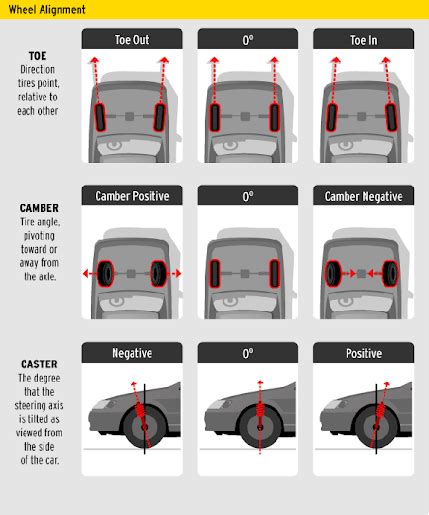 Wheel Alignment

TOE
Direction tires point, relative to each other

Toe Out

0°

Toe In

CAMBER
Tire angle, pivoting toward or away from the axle.

Camber Positive

0°

Camber Negative

CASTER
The degree that the steering axis is tilted as viewed from the side of the car.

Negative

0°

Positive