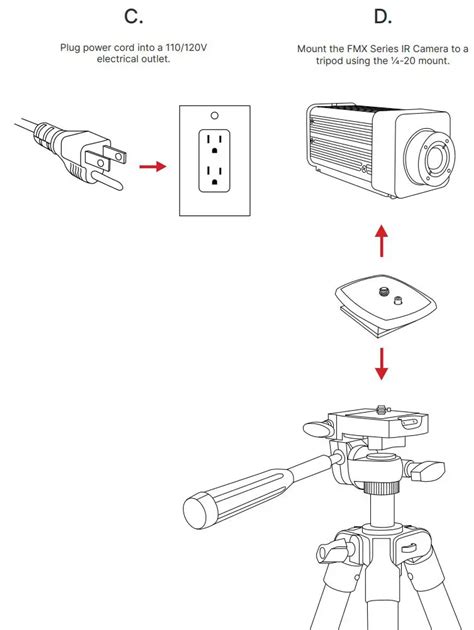 C.

Plug power cord into a 110/120V electrical outlet.

D.

Mount the FMX Series IR Camera to a tripod using the ¼-20 mount.