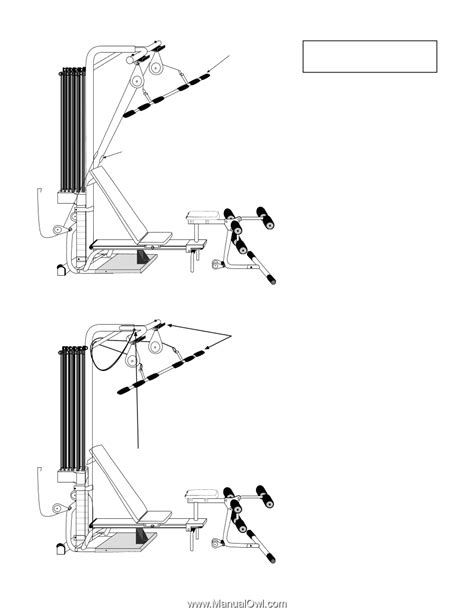 www.ManualOwl.com