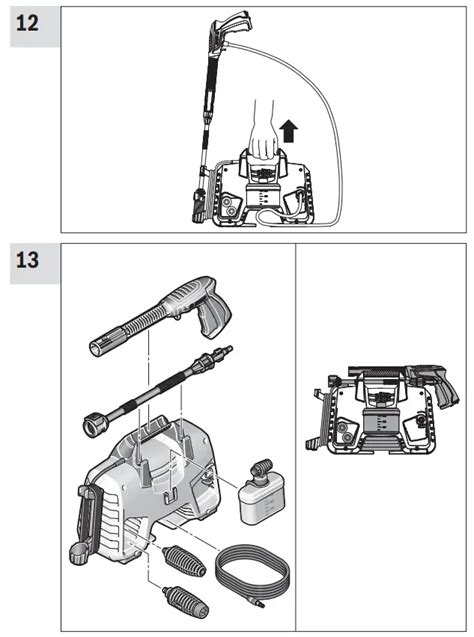 12

13