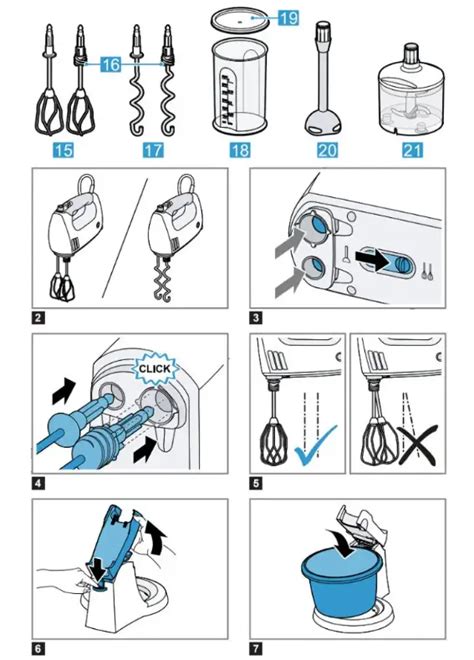 16
19
15
17
18
20
21
2
3
CLICK
4
5
6
7