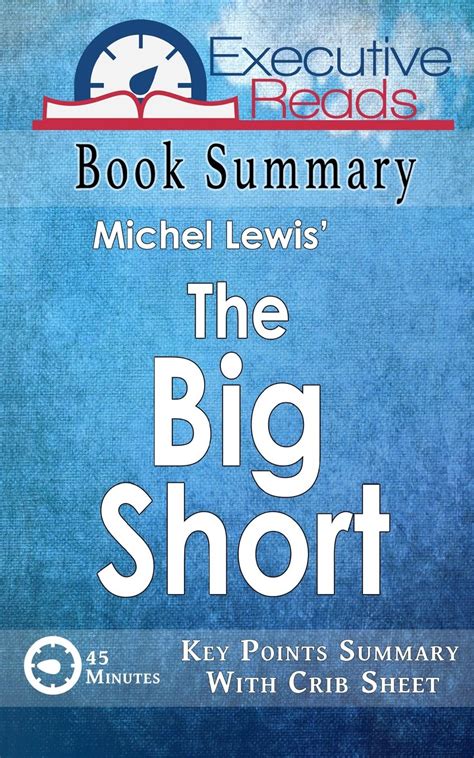 Executive Reads

Book Summary

Michel Lewis'

The Big Short

45 Minutes

Key Points Summary With Crib Sheet