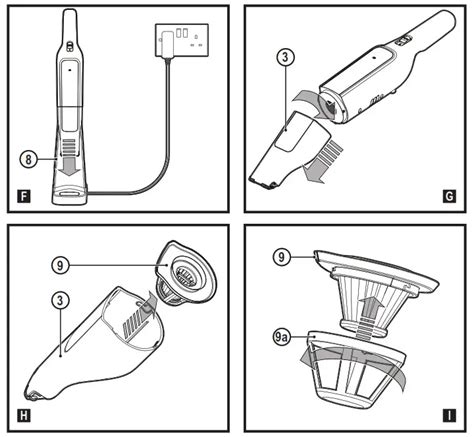 8
F
3
G
9
3
H
9
9a
I