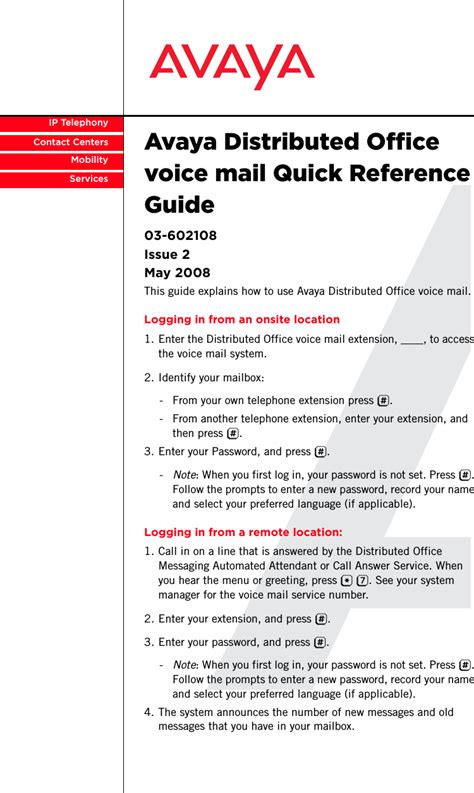 AVAYA

IP Telephony
Contact Centers
Mobility
Services

Avaya Distributed Office voice mail Quick Reference Guide

03-602108
Issue 2
May 2008

This guide explains how to use Avaya Distributed Office voice mail.

Logging in from an onsite location

1. Enter the Distributed Office voice mail extension, ____, to access the voice mail system.

2. Identify your mailbox:

- From your own telephone extension press #.
- From another telephone extension, enter your extension, and then press #.

3. Enter your Password, and press #.

- Note: When you first log in, your password is not set. Press #. Follow the prompts to enter a new password, record your name and select your preferred language (if applicable).

Logging in from a remote location:

1. Call in on a line that is answered by the Distributed Office Messaging Automated Attendant or Call Answer Service. When you hear the menu or greeting, press * 7. See your system manager for the voice mail service number.

2. Enter your extension, and press #.

3. Enter your password, and press #.

- Note: When you first log in, your password is not set. Press #. Follow the prompts to enter a new password, record your name and select your preferred language (if applicable).

4. The system announces the number of new messages and old messages that you have in your mailbox.