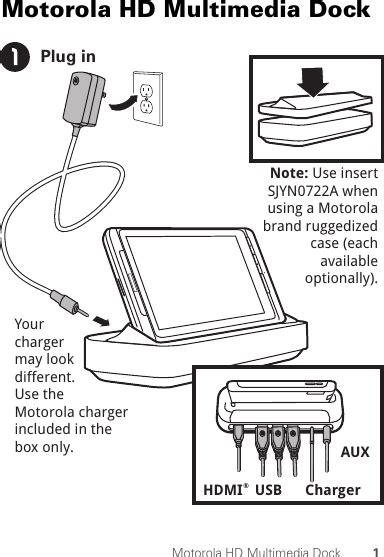 Motorola HD Multimedia Dock

1 Plug in

Note: Use insert SJYN0722A when using a Motorola brand ruggedized case (each available optionally).

Your charger may look different. Use the Motorola charger included in the box only.

AUX

HDMI® USB Charger

Motorola HD Multimedia Dock 1