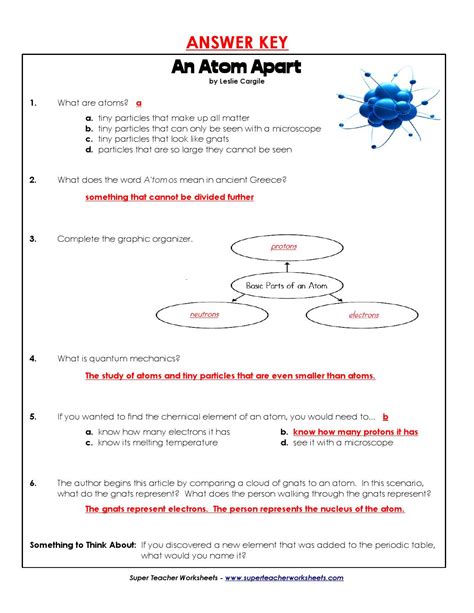 ANSWER KEY

An Atom Apart

by Leslie Cargile

1. What are atoms? a

a. tiny particles that make up all matter
b. tiny particles that can only be seen with a microscope
c. tiny particles that look like gnats
d. particles that are so large they cannot be seen

2. What does the word A'tomos mean in ancient Greece?

something that cannot be divided further

3. Complete the graphic organizer.

protons

Basic Parts of an Atom

neutrons

electrons

4. What is quantum mechanics?

The study of atoms and tiny particles that are even smaller than atoms.

5. If you wanted to find the chemical element of an atom, you would need to... b

a. know how many electrons it has
b. know how many protons it has
c. know its melting temperature
d. see it with a microscope

6. The author begins this article by comparing a cloud of gnats to an atom. In this scenario, what do the gnats represent? What does the person walking through the gnats represent?

The gnats represent electrons. The person represents the nucleus of the atom.

Something to Think About: If you discovered a new element that was added to the periodic table, what would you name it?

Super Teacher Worksheets - www.superteacherworksheets.com