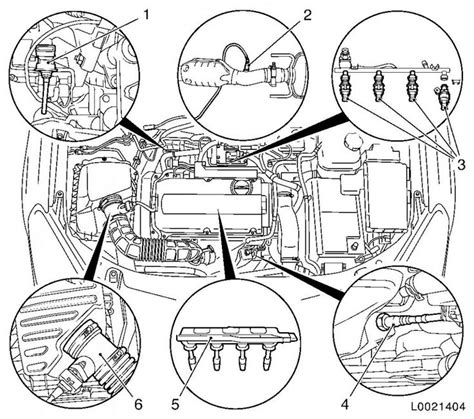 1
2
3
6
5
4
L0021404