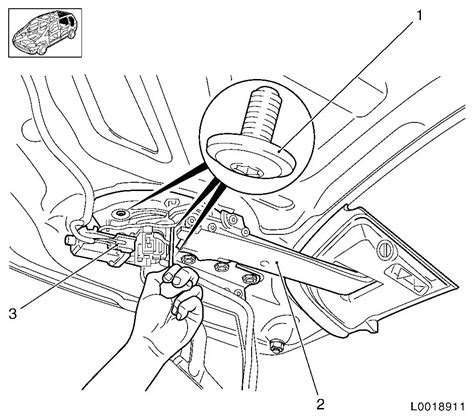 1

3

2

L0018911