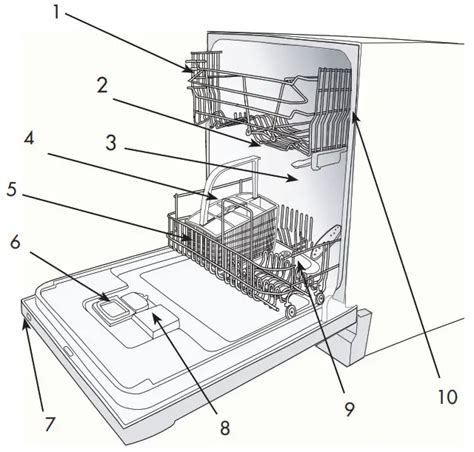 1
2
4
3
5
6
7
8
9
10