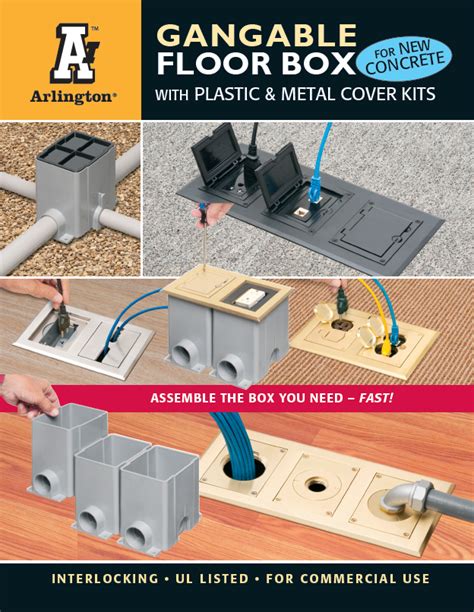 A™
Arlington®

GANGABLE FLOOR BOX
FOR NEW CONCRETE
WITH PLASTIC & METAL COVER KITS

ASSEMBLE THE BOX YOU NEED – FAST!

INTERLOCKING • UL LISTED • FOR COMMERCIAL USE