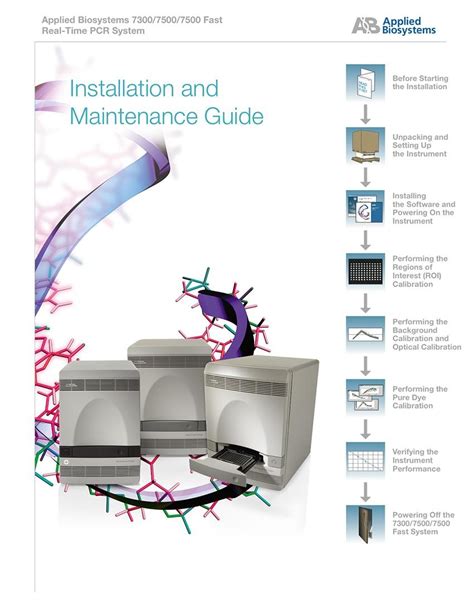 Applied Biosystems 7300/7500/7500 Fast
Real-Time PCR System

AB Applied Biosystems

Installation and Maintenance Guide

Before Starting the Installation

Unpacking and Setting Up the Instrument

Installing the Software and Powering On the Instrument

Performing the Regions of Interest (ROI) Calibration

Performing the Background Calibration and Optical Calibration

Performing the Pure Dye Calibration

Verifying the Instrument Performance

Powering Off the 7300/7500/7500 Fast System