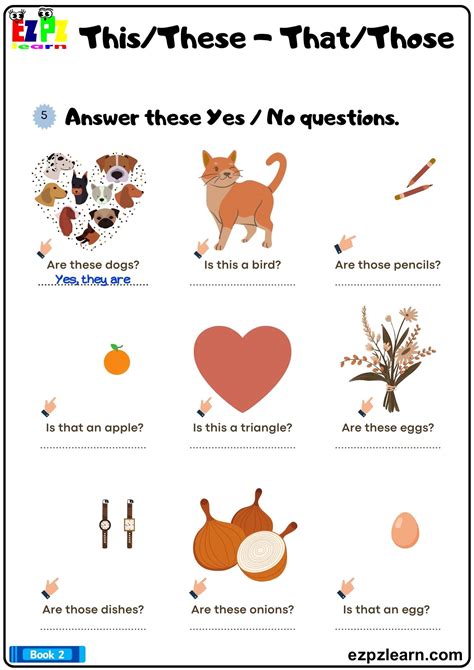 EZPZ learn

This/These – That/Those

5 Answer these Yes / No questions.

Are these dogs?
Yes, they are

Is this a bird?

Are those pencils?

Is that an apple?

Is this a triangle?

Are these eggs?

Are those dishes?

Are these onions?

Is that an egg?

Book 2

ezpzlearn.com