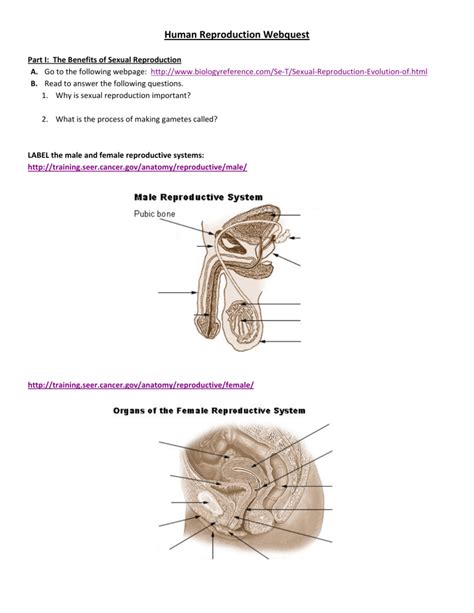 Human Reproduction Webquest

Part I: The Benefits of Sexual Reproduction

A. Go to the following webpage: http://www.biologyreference.com/Se-T/Sexual-Reproduction-Evolution-of.html

B. Read to answer the following questions.

1. Why is sexual reproduction important?

2. What is the process of making gametes called?

LABEL the male and female reproductive systems:
http://training.seer.cancer.gov/anatomy/reproductive/male/

Male Reproductive System

Pubic bone

http://training.seer.cancer.gov/anatomy/reproductive/female/

Organs of the Female Reproductive System