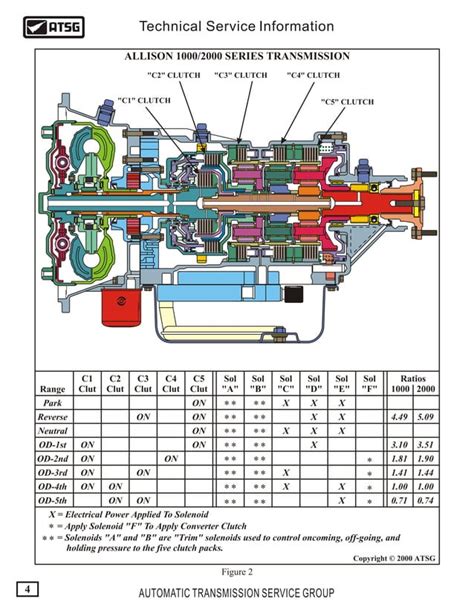 ATSG

Technical Service Information

ALLISON 1000/2000 SERIES TRANSMISSION

"C2" CLUTCH "C3" CLUTCH "C4" CLUTCH

"C1" CLUTCH

"C5" CLUTCH

| Range | C1 Clut | C2 Clut | C3 Clut | C4 Clut | C5 Clut | Sol "A" | Sol "B" | Sol "C" | Sol "D" | Sol "E" | Sol "F" | Ratios 1000 | Ratios 2000 |
|---|---|---|---|---|---|---|---|---|---|---|---|---|---|
| Park | | | | | ON | ** | ** | X | X | X | | | |
| Reverse | | | ON | | ON | ** | ** | | X | X | | 4.49 | 5.09 |
| Neutral | | | | | ON | ** | ** | X | X | X | | | |
| OD-1st | ON | | | | ON | ** | ** | | X | | | 3.10 | 3.51 |
| OD-2nd | ON | | | ON | | ** | ** | | | | * | 1.81 | 1.90 |
| OD-3rd | ON | | ON | | | ** | ** | X | | | * | 1.41 | 1.44 |
| OD-4th | ON | ON | | | | ** | ** | X | | X | * | 1.00 | 1.00 |
| OD-5th | | ON | ON | | | ** | ** | | | X | * | 0.71 | 0.74 |

X = Electrical Power Applied To Solenoid
* = Apply Solenoid "F" To Apply Converter Clutch
** = Solenoids "A" and "B" are "Trim" solenoids used to control oncoming, off-going, and holding pressure to the five clutch packs.

Copyright © 2000 ATSG

Figure 2

4

AUTOMATIC TRANSMISSION SERVICE GROUP