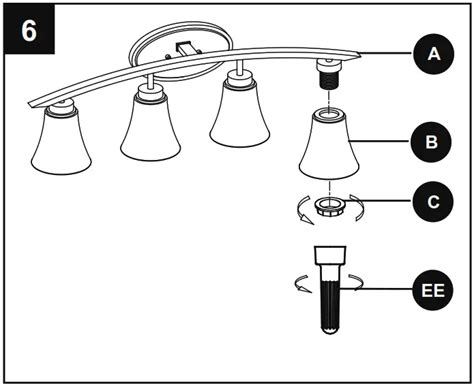 6

A

B

C

EE