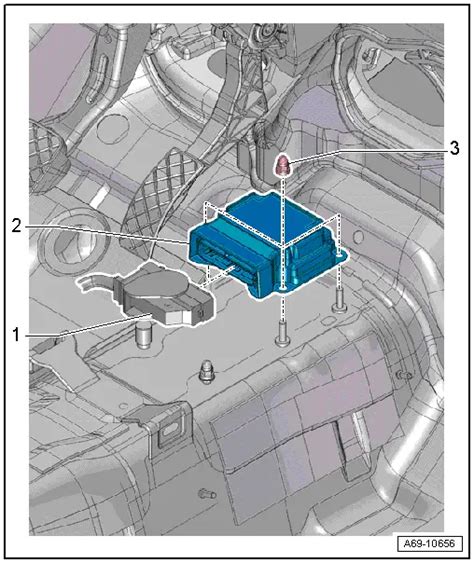 3
2
1
A69-10656