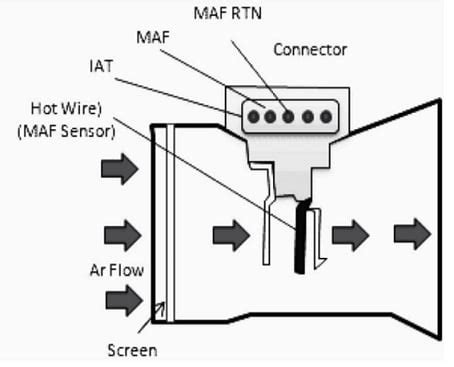 MAF RTN
MAF
Connector
IAT
Hot Wire)
(MAF Sensor)
Ar Flow
Screen