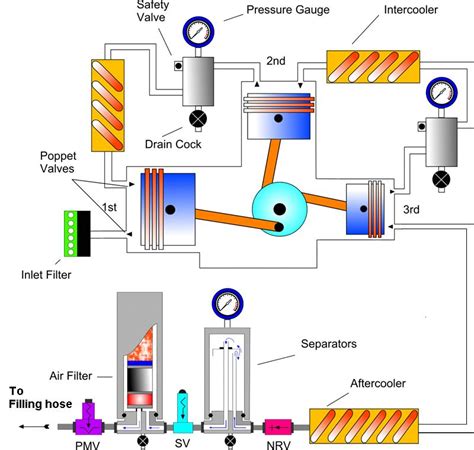 Safety Valve

Pressure Gauge

Intercooler

2nd

Drain Cock

Poppet Valves

1st

3rd

Inlet Filter

Separators

Air Filter

Aftercooler

To Filling hose

PMV

SV

NRV